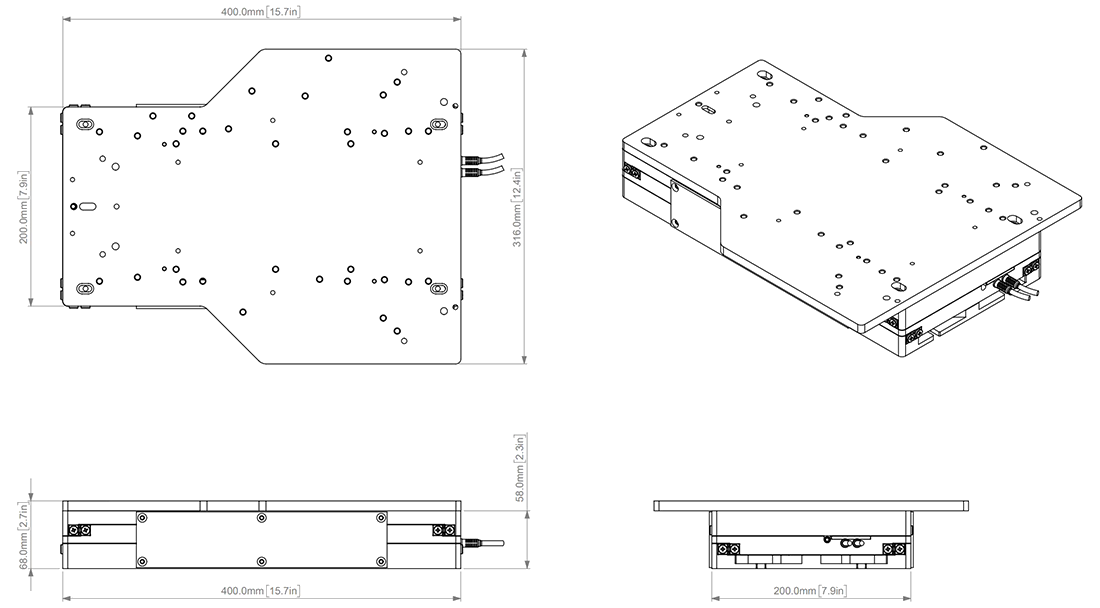 400.0mm [15.7in]

200.0mm [7.9in]

316.0mm [12.4in]

58.0mm [2.3in]

68.0mm [2.7in]

400.0mm [15.7in]

200.0mm [7.9in]