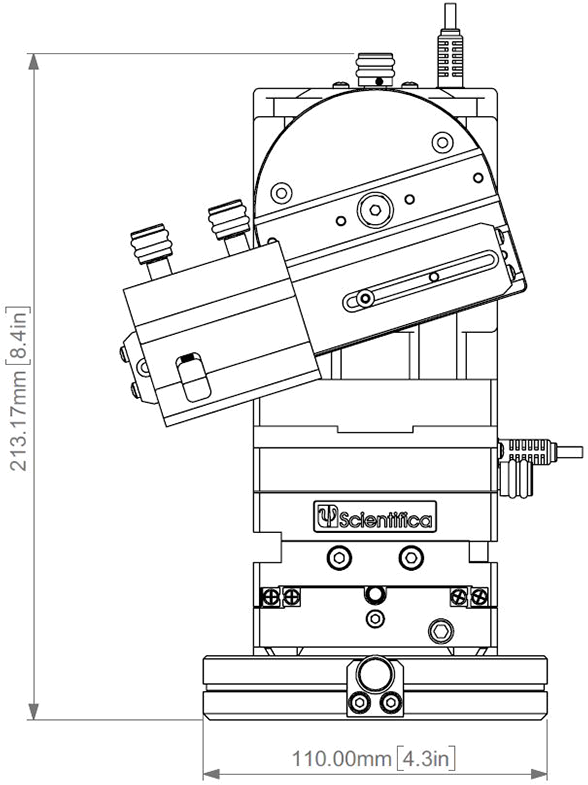 213.17mm [8.4in]

Scientifica

110.00mm [4.3in]