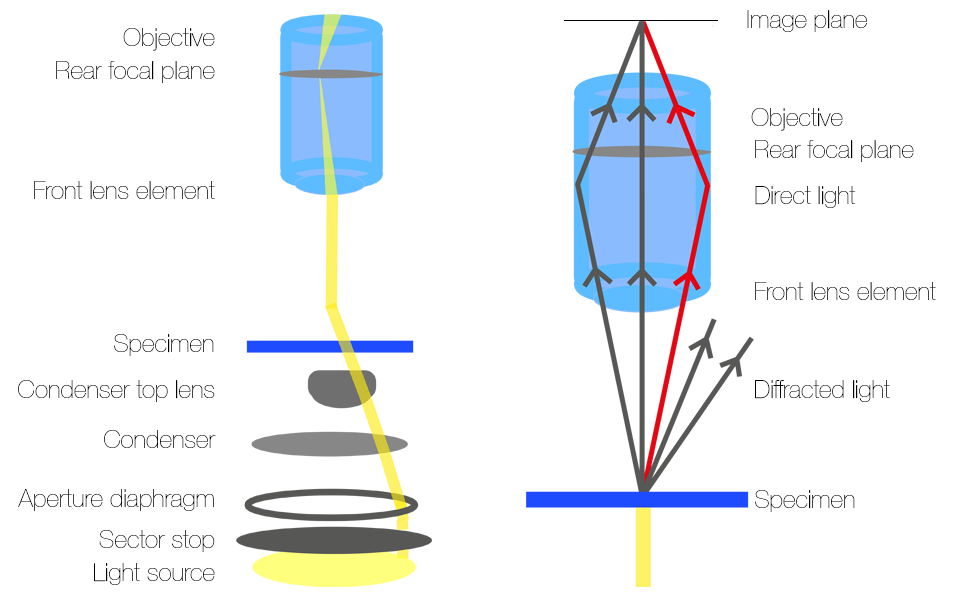 Objective
Rear focal plane
Front lens element
Specimen
Condenser top lens
Condenser
Aperture diaphragm
Sector stop
Light source

Image plane
Objective
Rear focal plane
Direct light
Front lens element
Diffracted light
Specimen