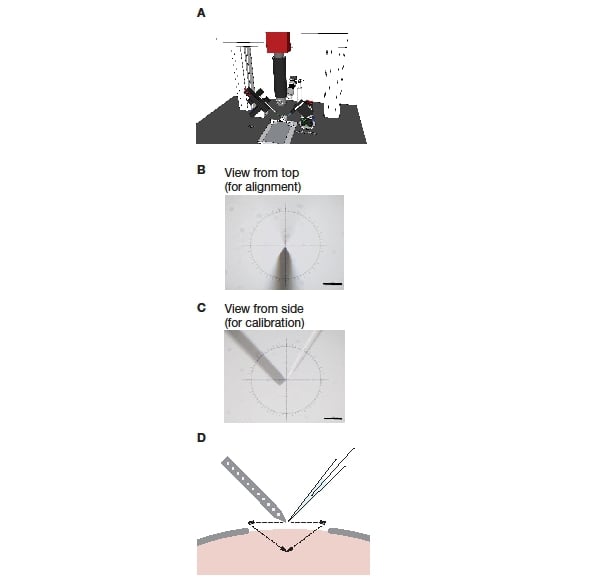 A

B
View from top
(for alignment)

C
View from side
(for calibration)

D